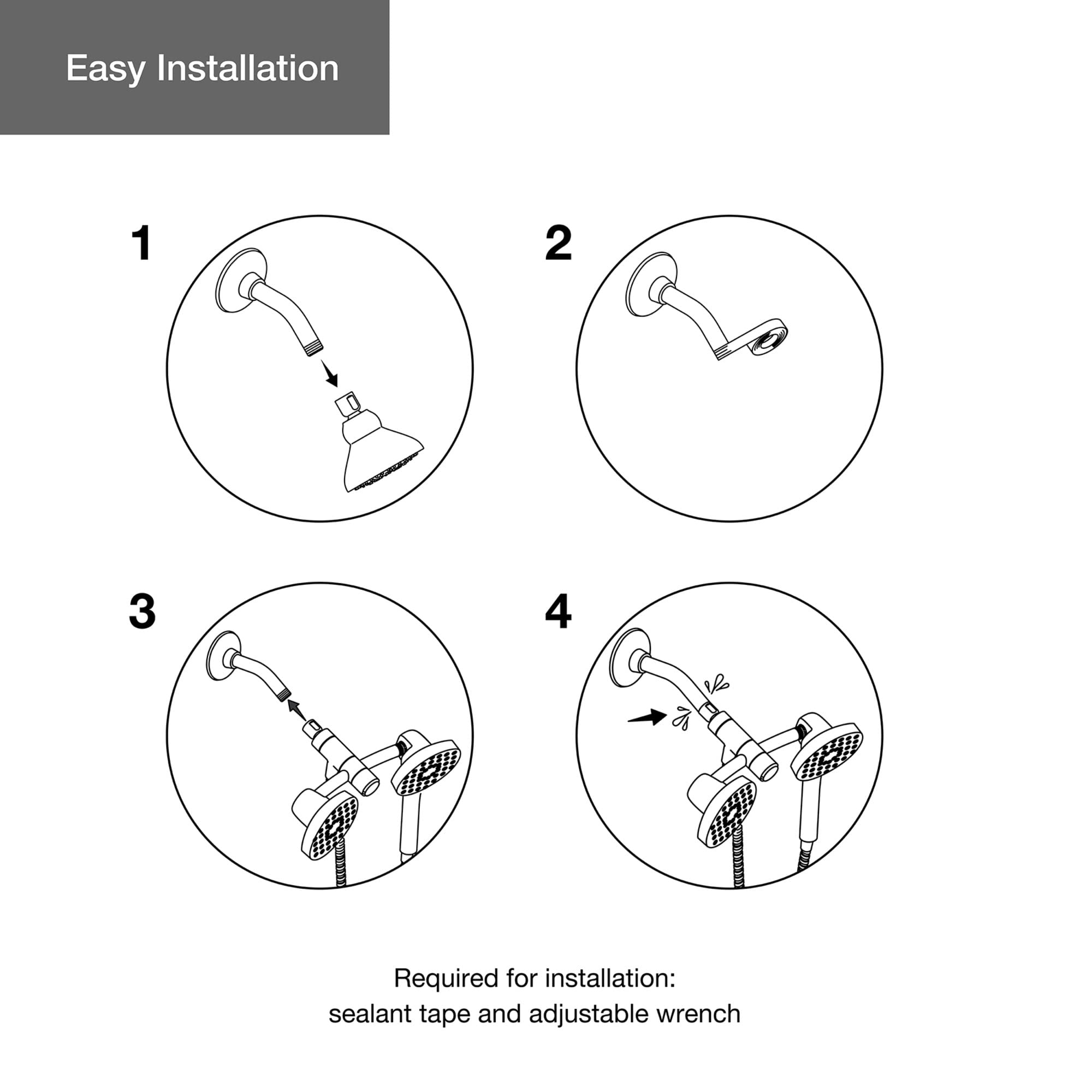 Easy Installation

1

2

3

4

Required for installation:
sealant tape and adjustable wrench