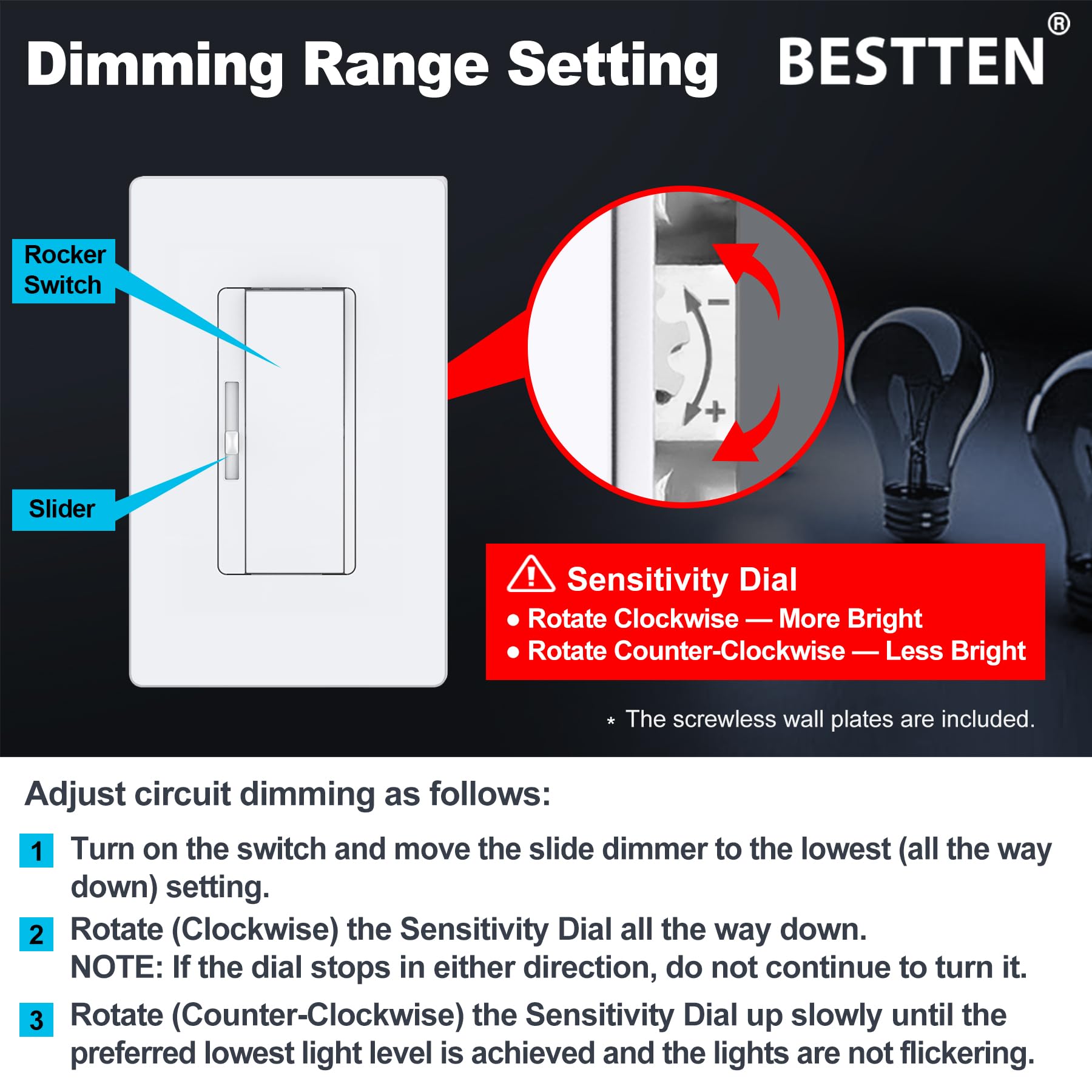 Dimming Range Setting BESTTEN®

Rocker Switch

Slider

−

+

Sensitivity Dial
● Rotate Clockwise — More Bright
● Rotate Counter-Clockwise — Less Bright

* The screwless wall plates are included.

Adjust circuit dimming as follows:

1 Turn on the switch and move the slide dimmer to the lowest (all the way down) setting.

2 Rotate (Clockwise) the Sensitivity Dial all the way down.
NOTE: If the dial stops in either direction, do not continue to turn it.

3 Rotate (Counter-Clockwise) the Sensitivity Dial up slowly until the preferred lowest light level is achieved and the lights are not flickering.